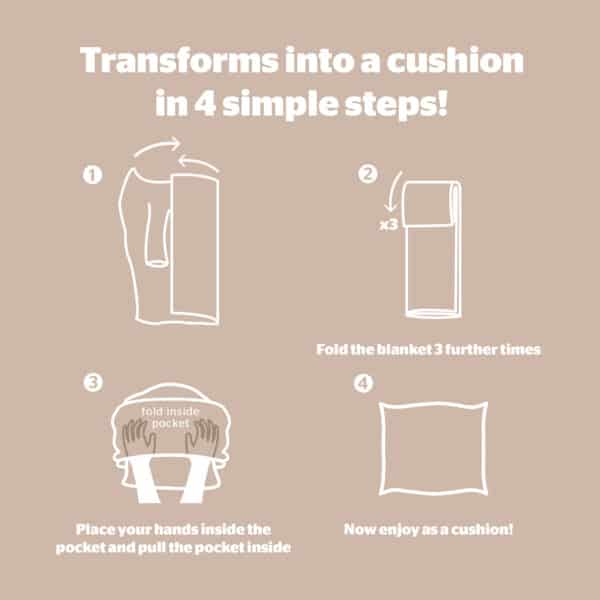 Transforms into a cushion in 4 simple steps!

1

2

x3

Fold the blanket 3 further times

3

fold inside pocket

Place your hands inside the pocket and pull the pocket inside

4

Now enjoy as a cushion!